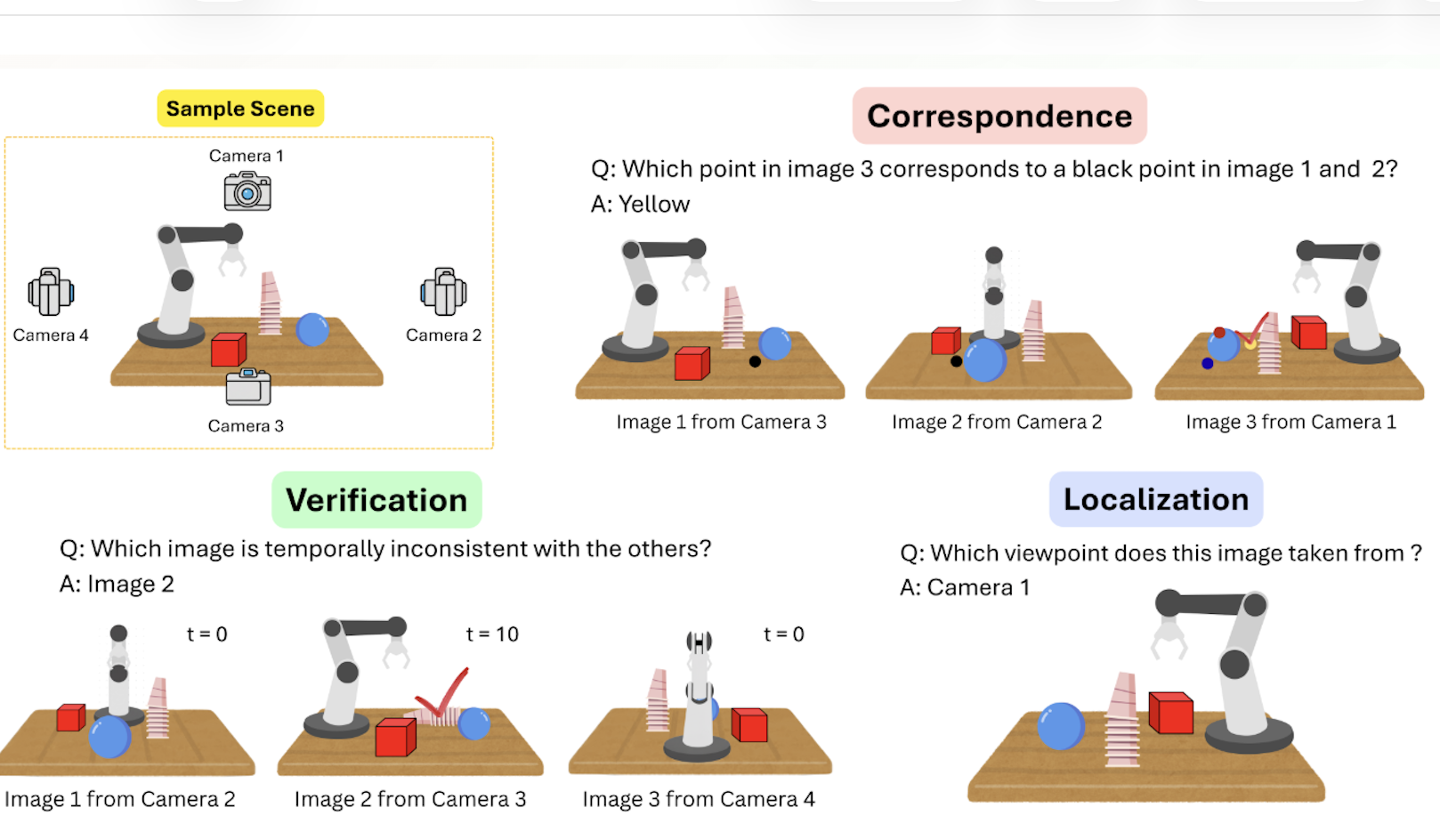 Sample Scene

Camera 1

Camera 4

Camera 2

Camera 3

Correspondence

Q: Which point in image 3 corresponds to a black point in image 1 and 2?

A: Yellow

Image 1 from Camera 3

Image 2 from Camera 2

Image 3 from Camera 1

Verification

Q: Which image is temporally inconsistent with the others?

A: Image 2

t = 0

t = 10

t = 0

Image 1 from Camera 2

Image 2 from Camera 3

Image 3 from Camera 4

Localization

Q: Which viewpoint does this image taken from ?

A: Camera 1